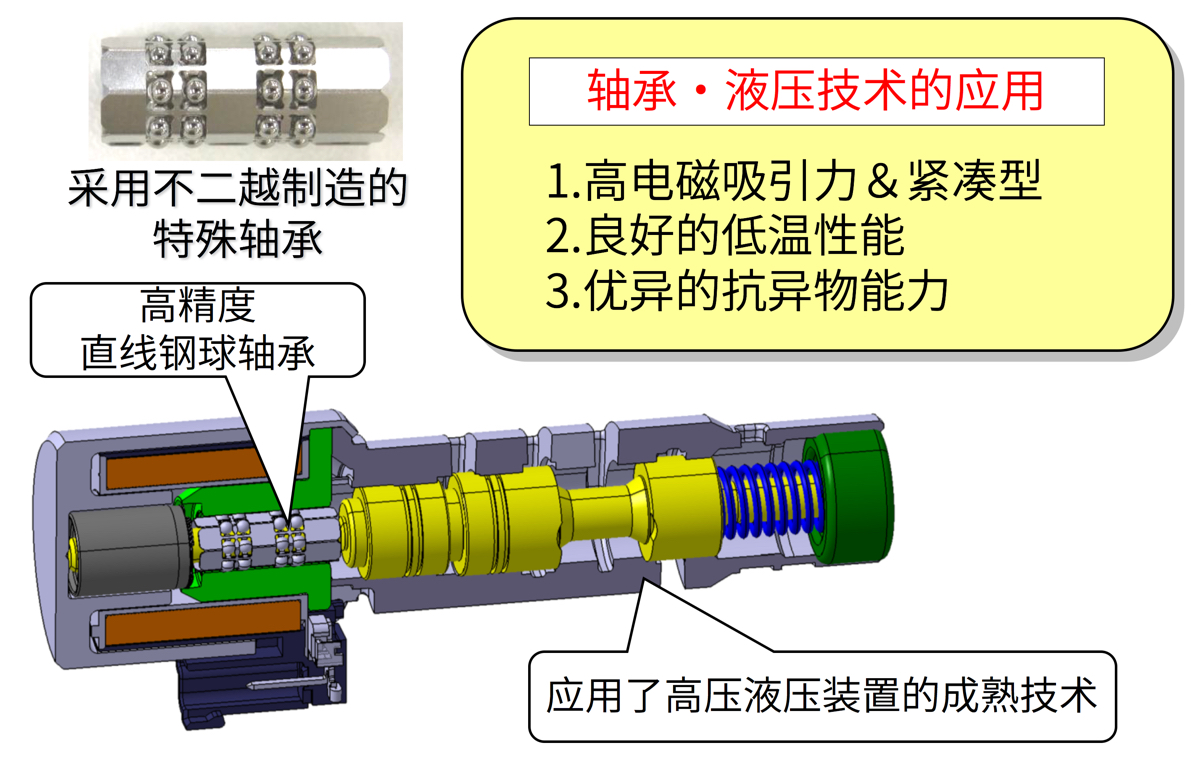 采用不二越制造的特殊轴承

轴承・液压技术的应用

1.高电磁吸引力＆紧凑型
2.良好的低温性能
3.优异的抗异物能力

高精度
直线钢球轴承

应用了高压液压装置的成熟技术